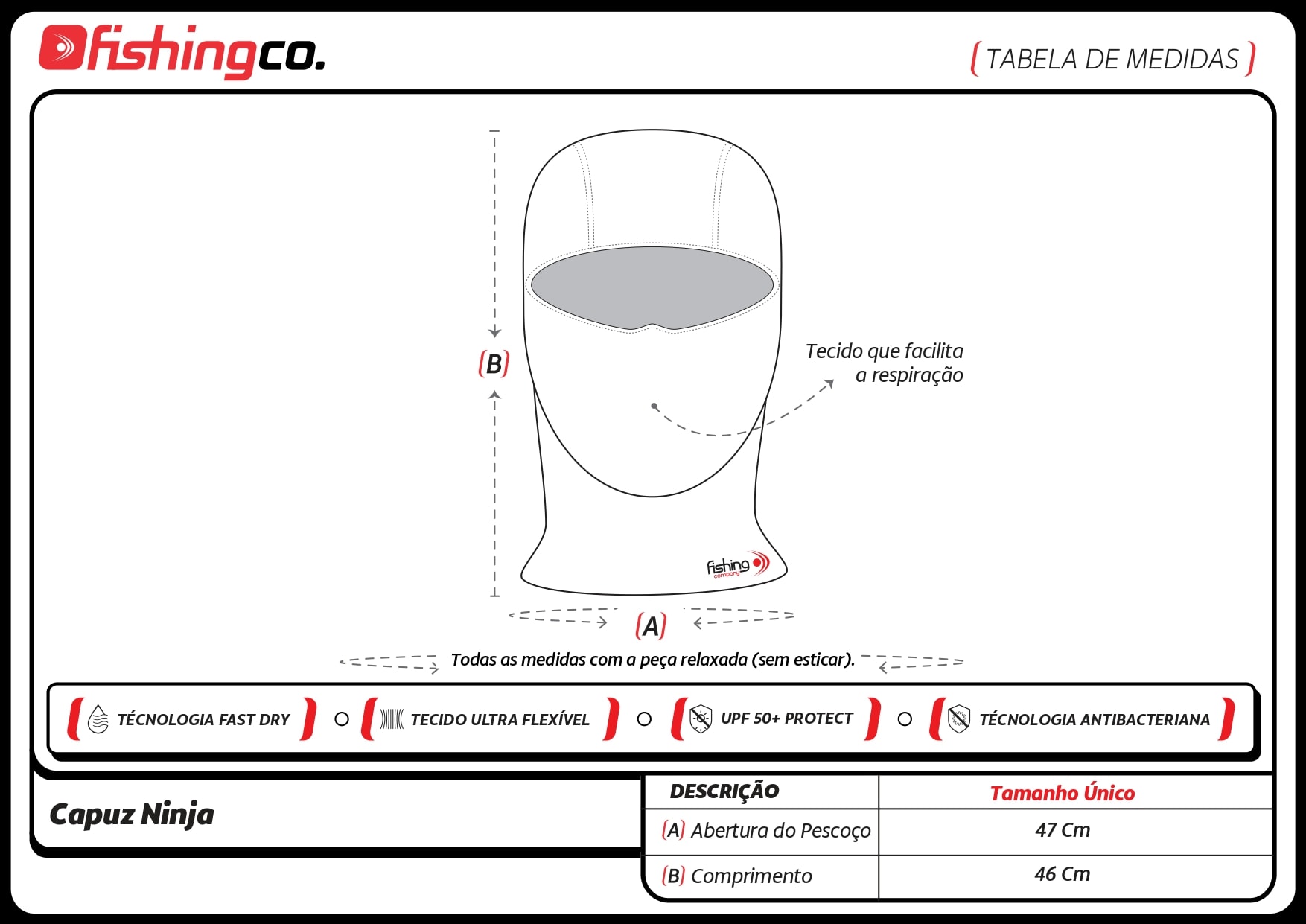 fishingco.

( TABELA DE MEDIDAS )

(B)

Tecido que facilita a respiração

fishing company

(A)

Todas as medidas com a peça relaxada (sem esticar).

( TÉCNOLOGIA FAST DRY ) ( TECIDO ULTRA FLEXÍVEL ) ( UPF 50+ PROTECT ) ( TÉCNOLOGIA ANTIBACTERIANA )

Capuz Ninja

| DESCRIÇÃO | Tamanho Único |
|---|---|
| (A) Abertura do Pescoço | 47 Cm |
| (B) Comprimento | 46 Cm |